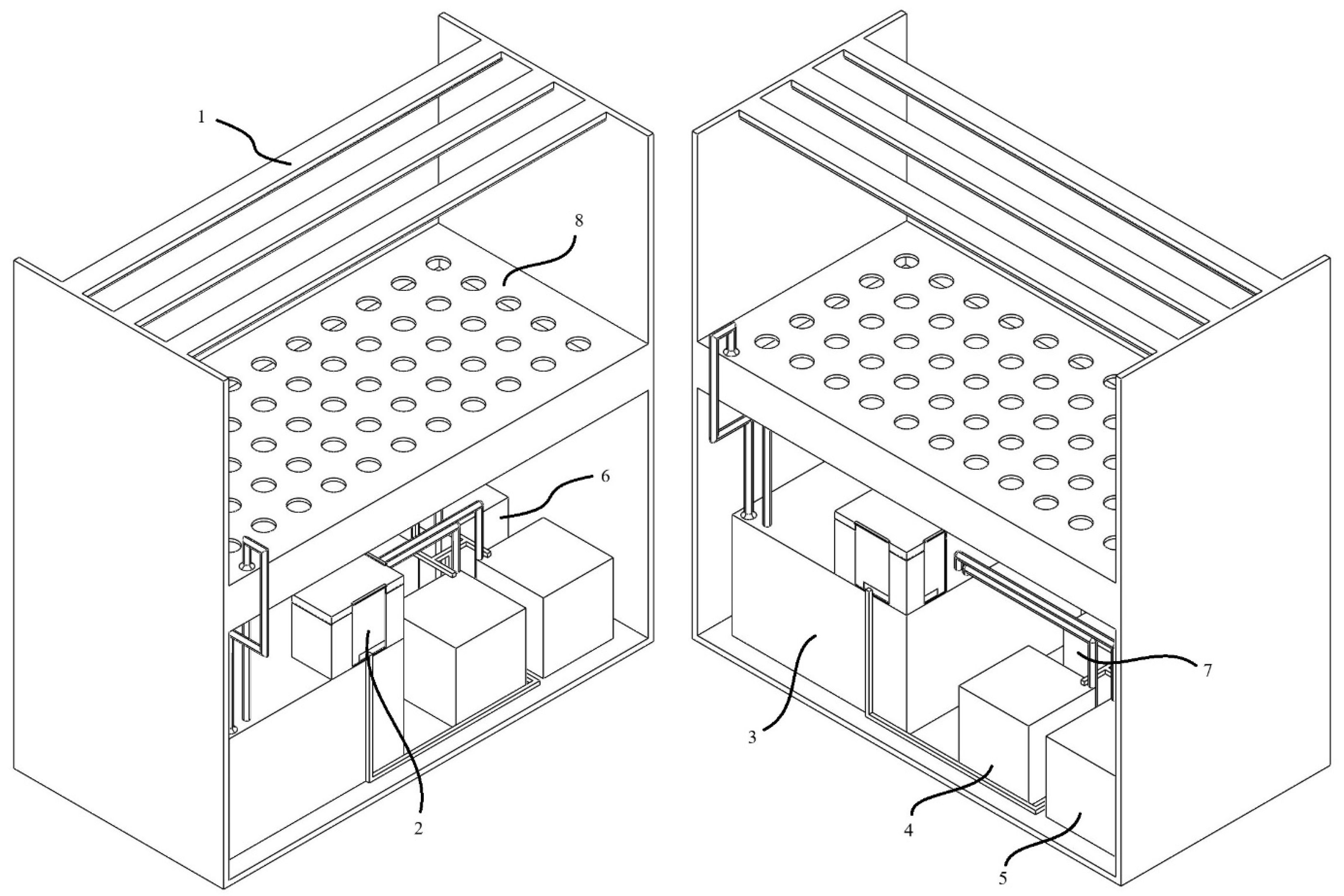 1
8
6
2
7
3
4
5