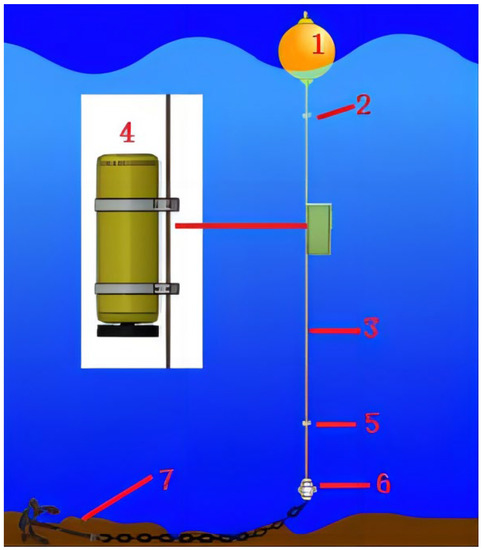 1
2
4
3
5
7
6