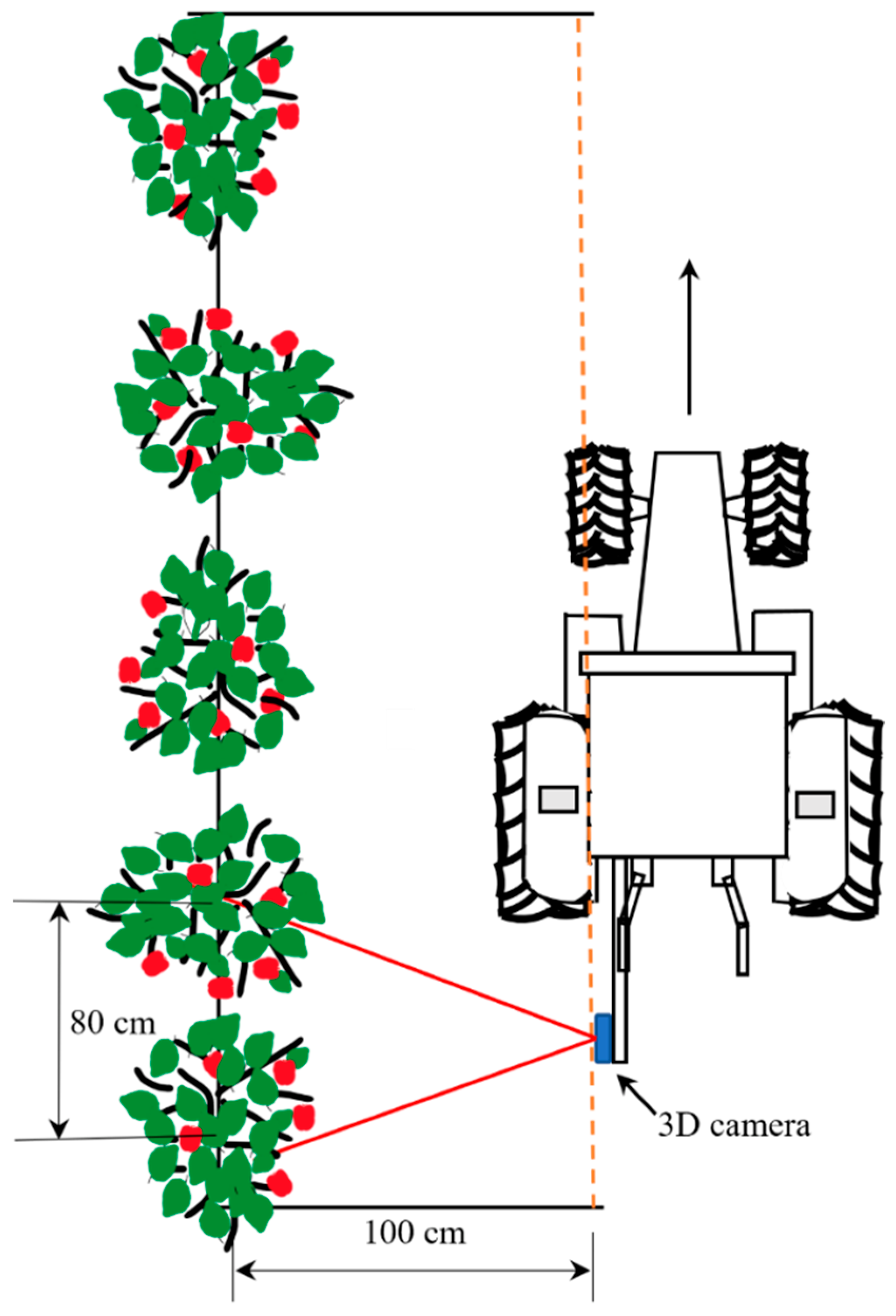 80 cm

3D camera

100 cm