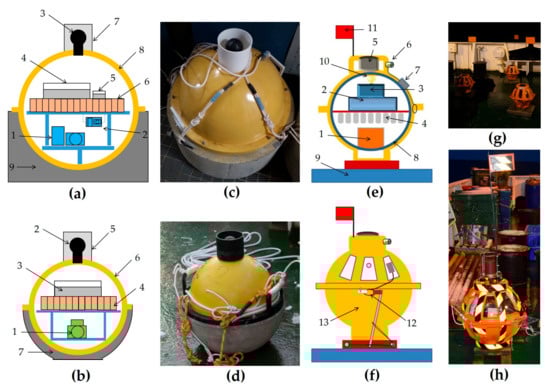 3
7
8
4
5
6
1
2
9
(a)

(c)

11
5
6
10
7
2
3
4
1
8
9
(e)

(g)

2
5
6
3
4
1
7
(b)

(d)

13
12
(f)

(h)