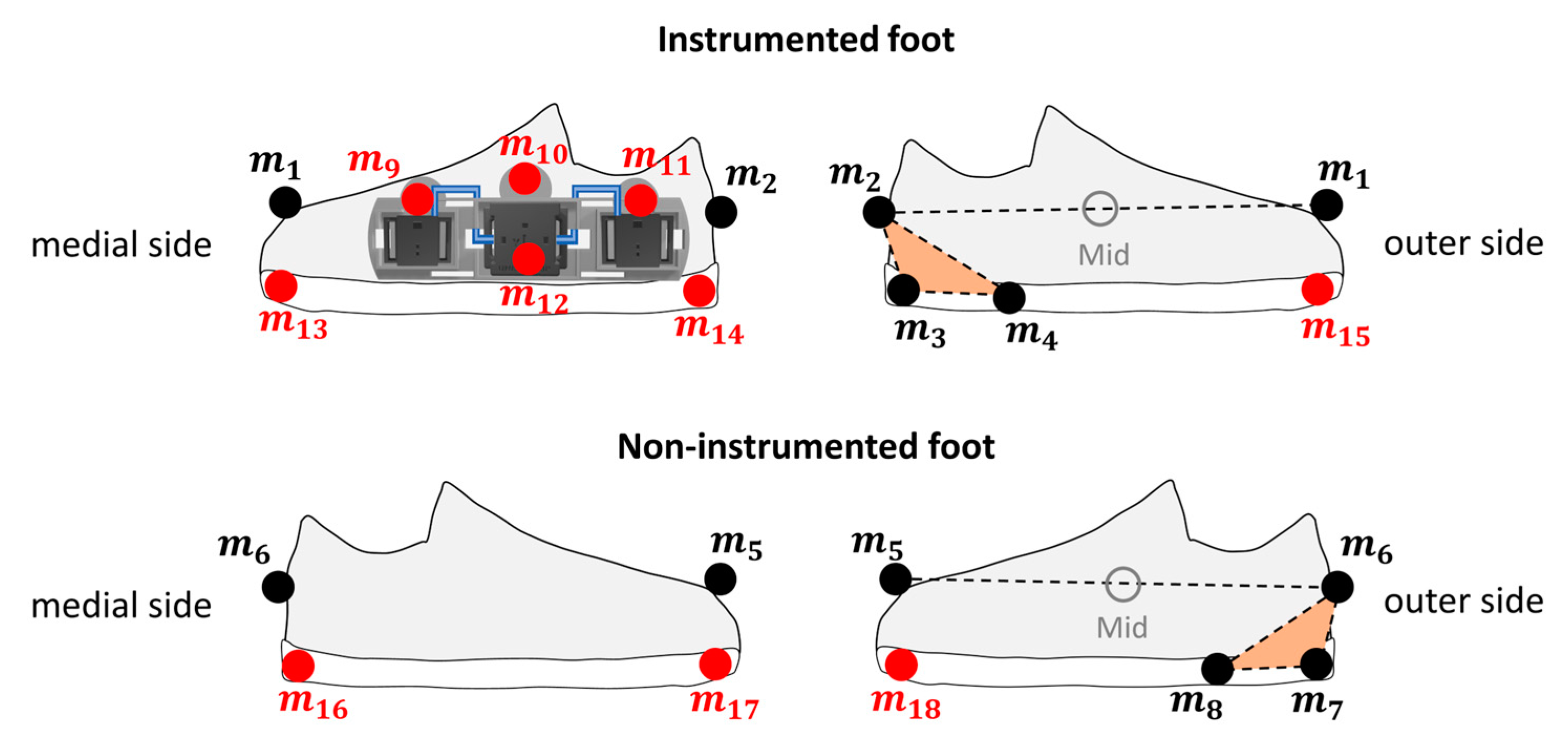 Instrumented foot

medial side

$m_1$ $m_9$ $m_{10}$ $m_{11}$ $m_2$

$m_{12}$

$m_{13}$ $m_{14}$

$m_2$ $m_1$

Mid

outer side

$m_3$ $m_4$ $m_{15}$

Non-instrumented foot

medial side

$m_6$ $m_5$

$m_{16}$ $m_{17}$

$m_5$ $m_6$

Mid

outer side

$m_{18}$ $m_8$ $m_7$