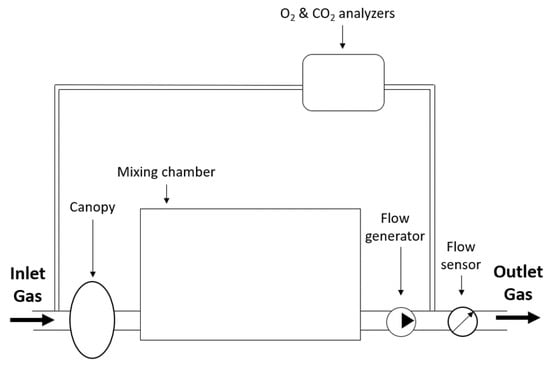 $O_2$ & $CO_2$ analyzers

Mixing chamber

Canopy

Flow generator

Flow sensor

Inlet Gas

Outlet Gas