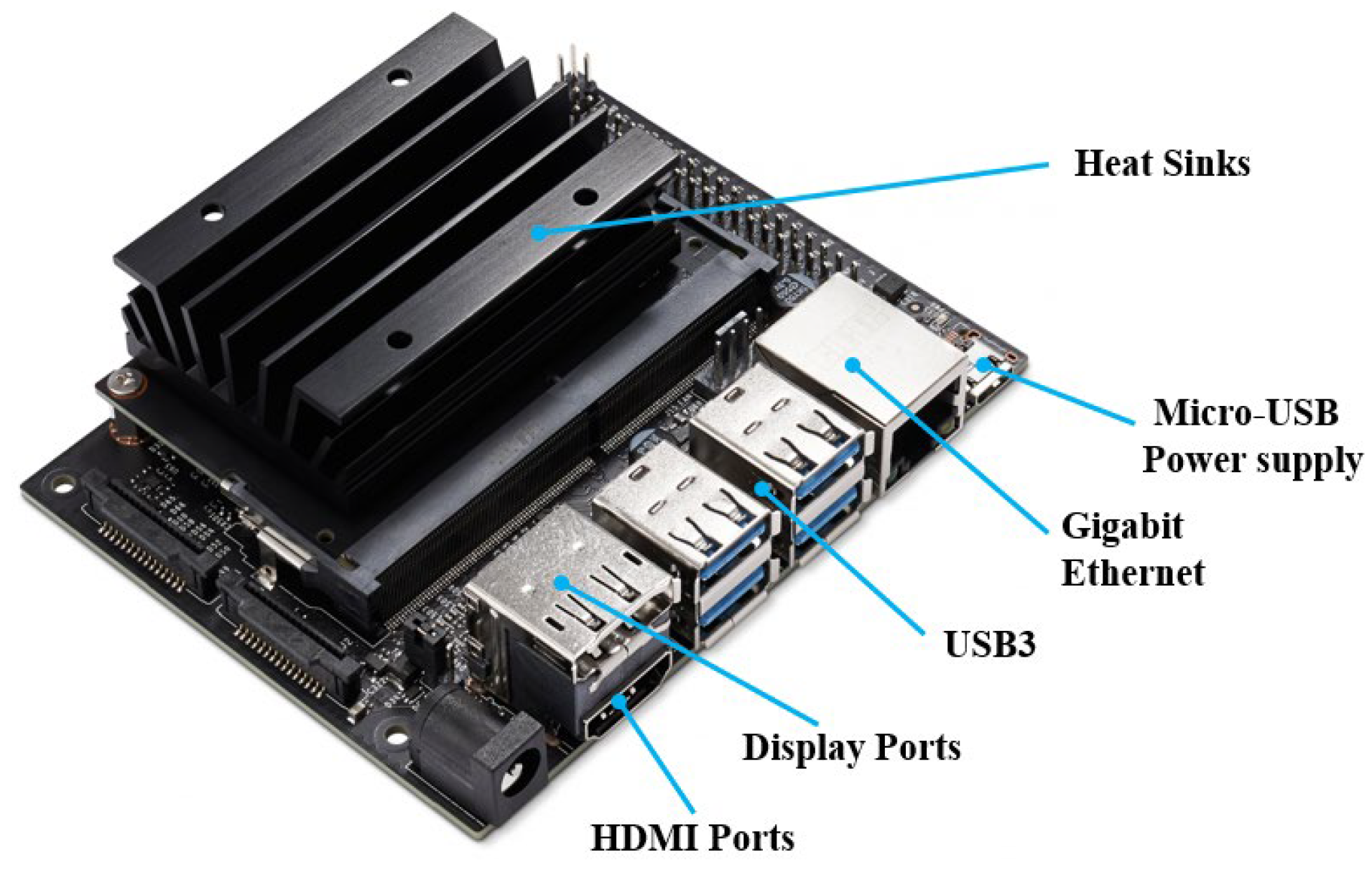 Heat Sinks

Micro-USB
Power supply

Gigabit
Ethernet

USB3

Display Ports

HDMI Ports