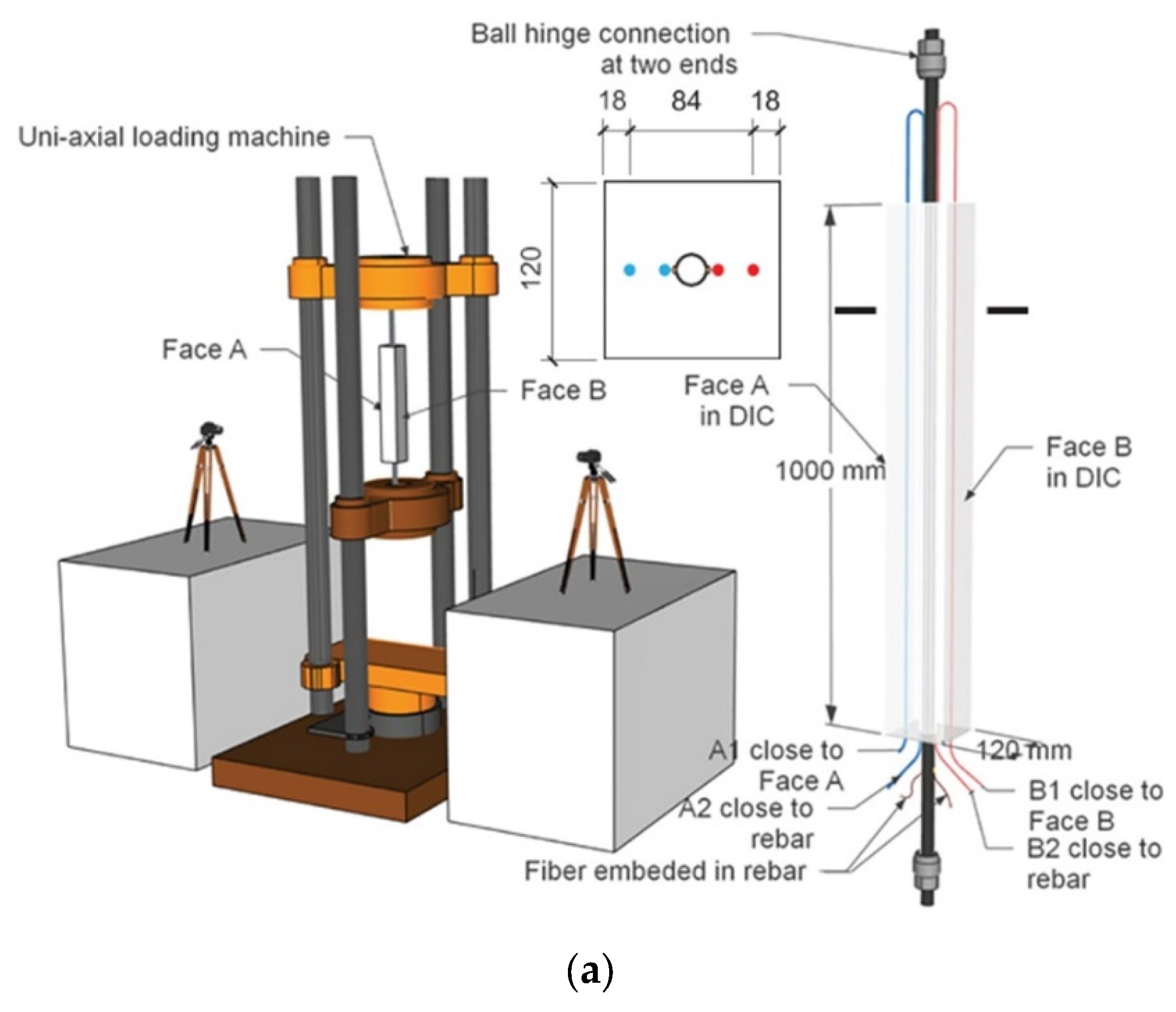 Ball hinge connection at two ends

18 84 18

Uni-axial loading machine

120

Face A

Face B

Face A in DIC

1000 mm

Face B in DIC

A1 close to Face A

120 mm

A2 close to rebar

B1 close to Face B

B2 close to rebar

Fiber embeded in rebar

(a)