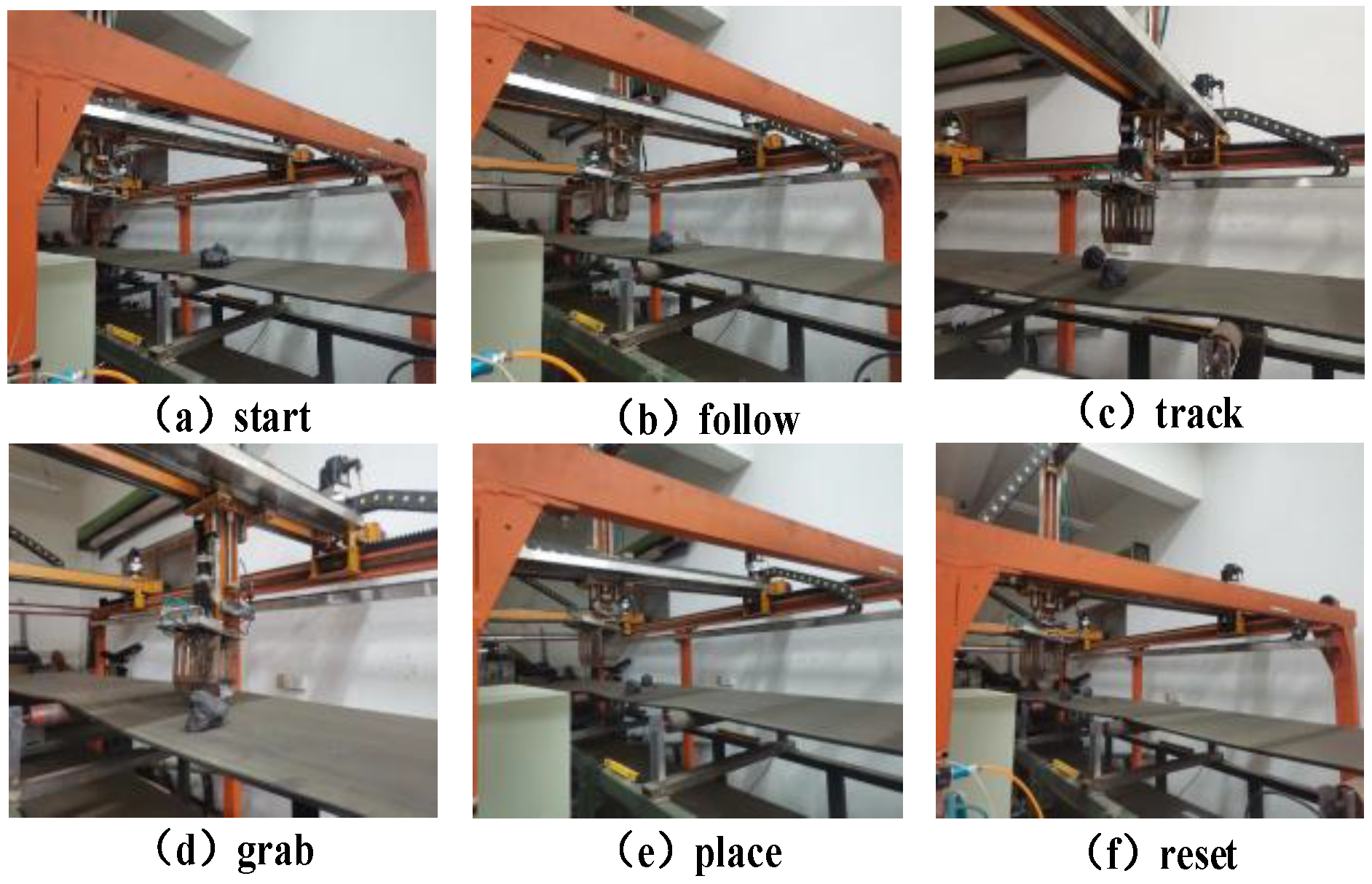 （a）start

（b）follow

（c）track

（d）grab

（e）place

（f）reset