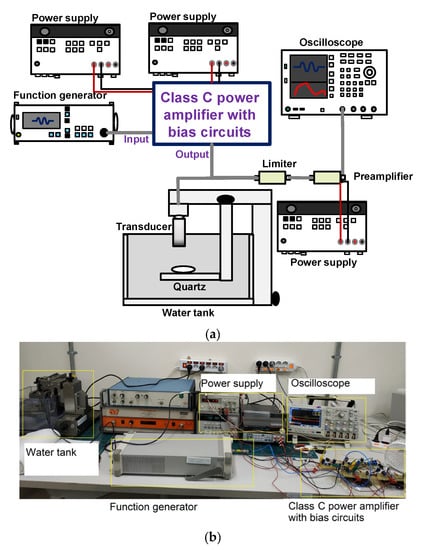 Power supply

Power supply

Oscilloscope

Function generator

Class C power amplifier with bias circuits

Input

Output

Limiter

Preamplifier

Transducer

Power supply

Quartz

Water tank

(a)

Power supply

Oscilloscope

Water tank

Function generator

Class C power amplifier with bias circuits

(b)