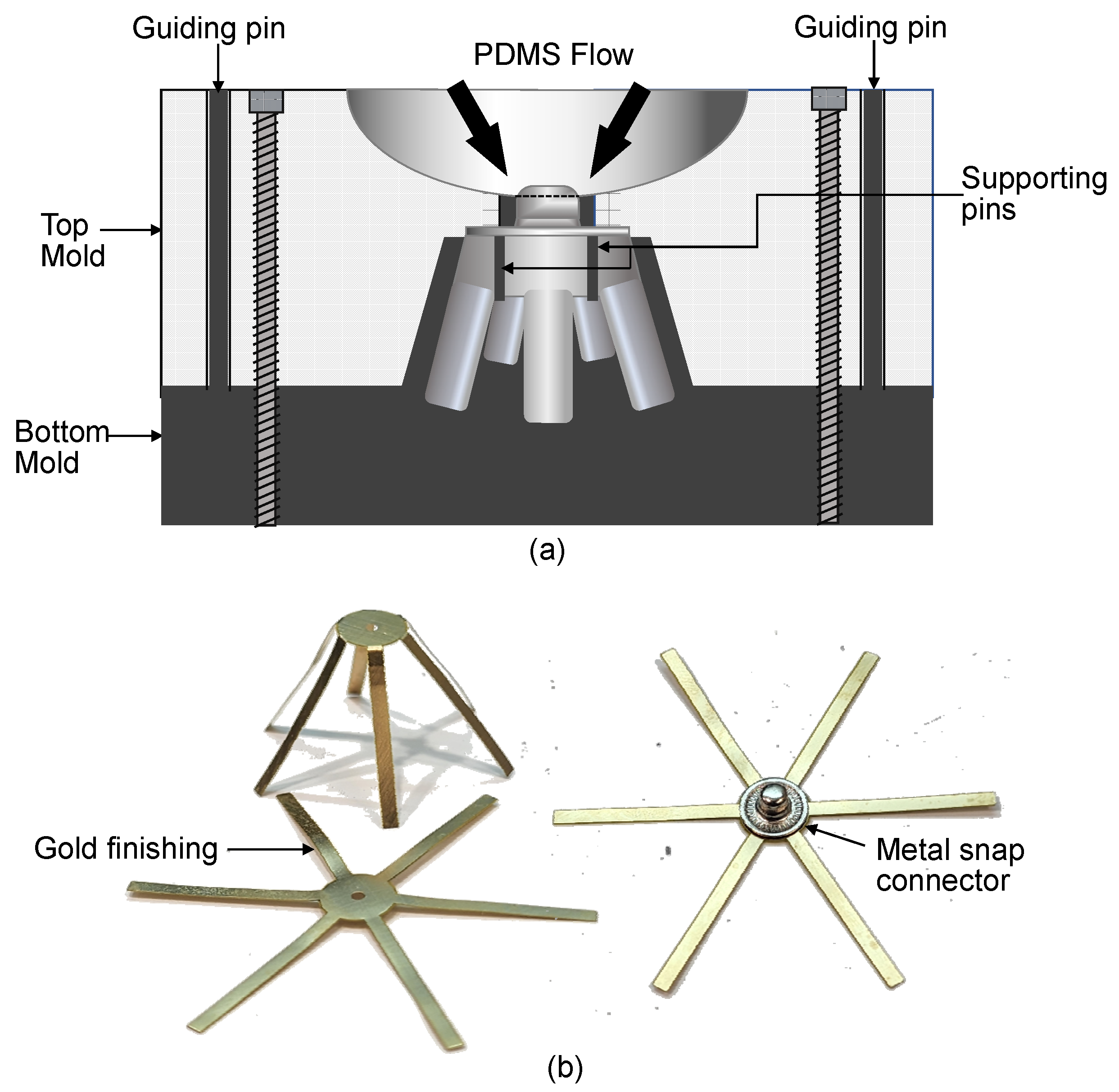 Guiding pin

PDMS Flow

Guiding pin

Supporting pins

Top Mold

Bottom Mold

(a)

Gold finishing

Metal snap connector

(b)