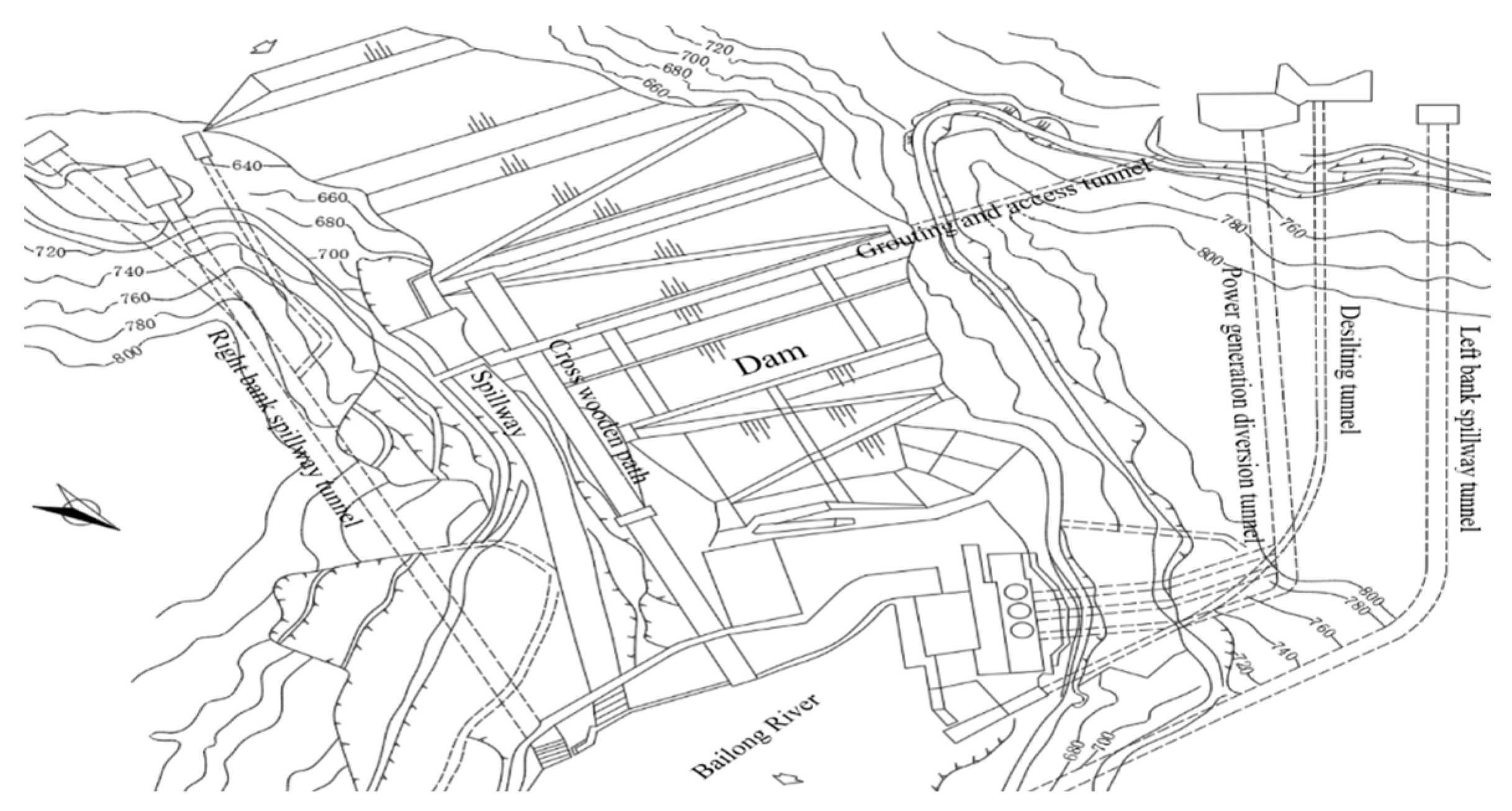 720
700
680
660
640
660
680
700
720
740
760
780
800
Right bank spillway tunnel
Spillway
Cross wooden path
Dam
Grouting and access tunnel
780
760
800
Power generation diversion tunnel
Desilting tunnel
Left bank spillway tunnel
800
780
760
740
720
700
680
Bailong River