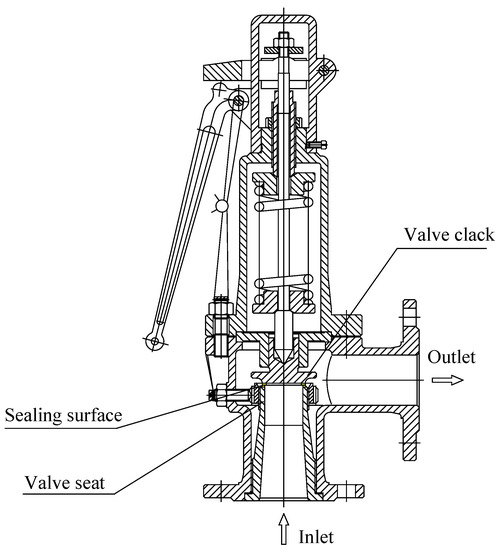 Valve clack

Outlet

Sealing surface

Valve seat

Inlet