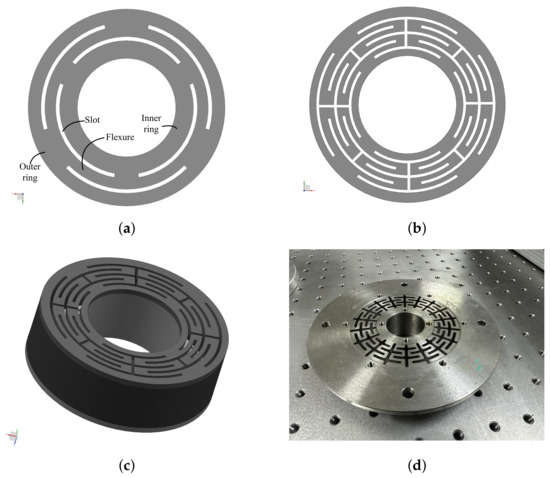 Slot

Inner ring

Flexure

Outer ring

(a)

(b)

(c)

(d)