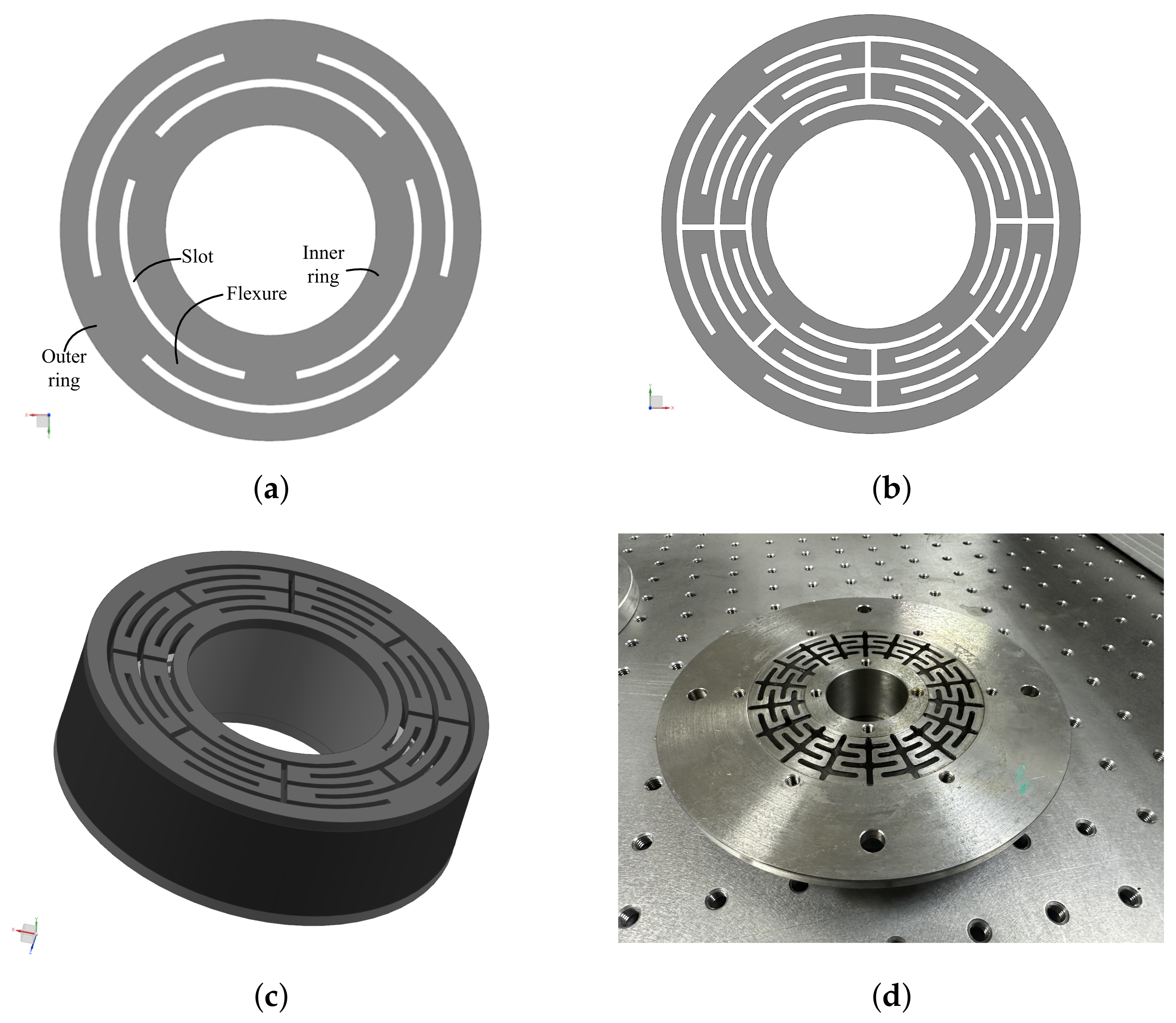 Slot

Inner ring

Flexure

Outer ring

(a)

(b)

(c)

(d)