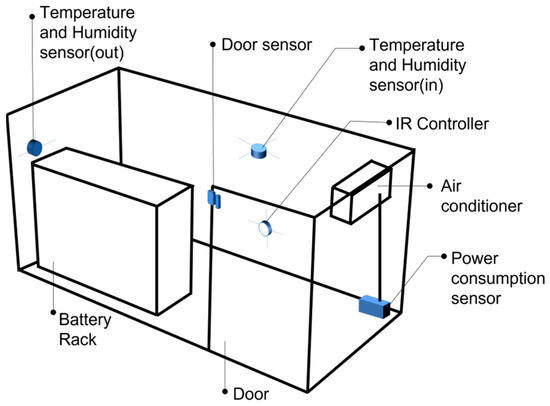 Temperature and Humidity sensor(out)

Door sensor

Temperature and Humidity sensor(in)

IR Controller

Air conditioner

Power consumption sensor

Battery Rack

Door