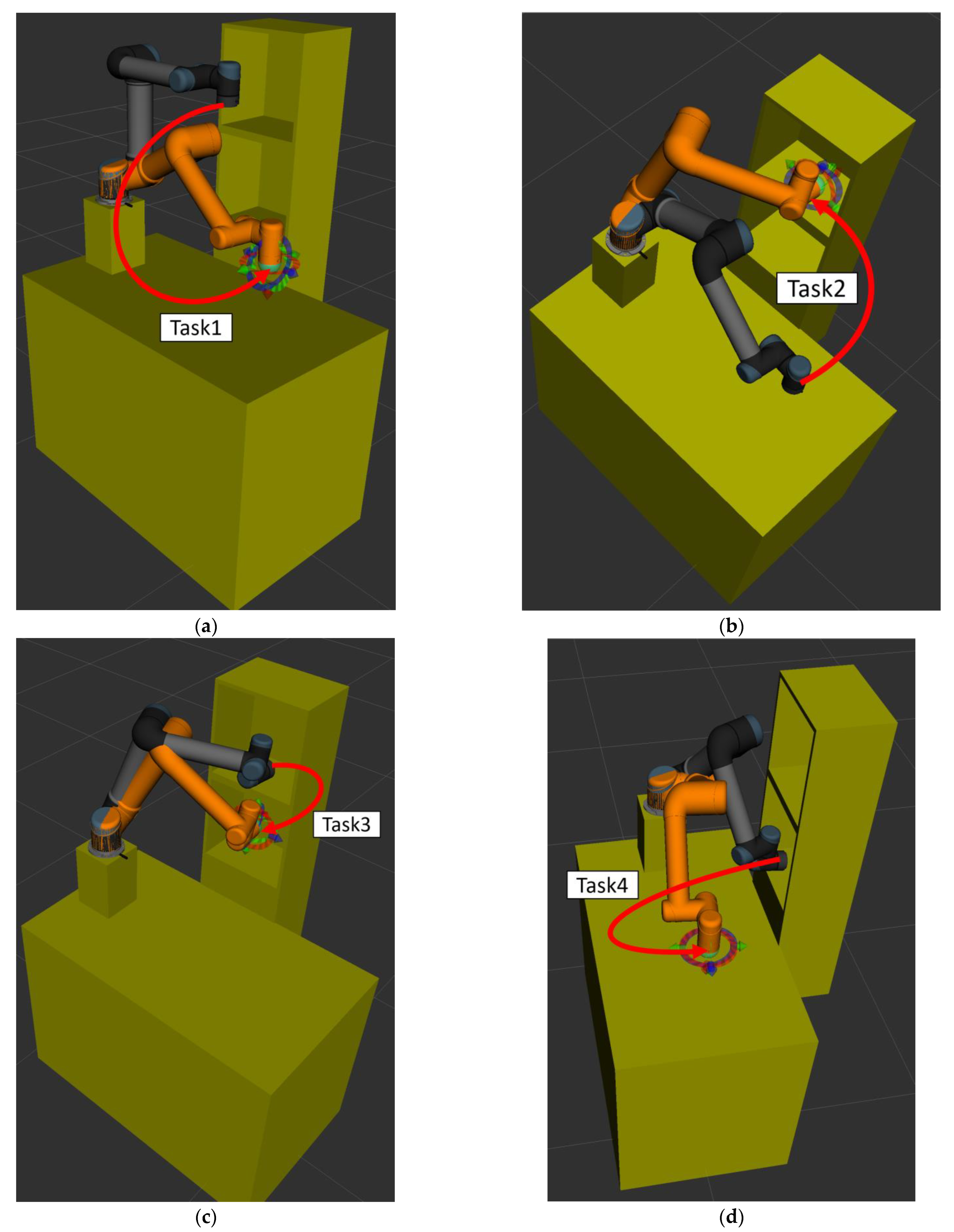 Task1

(a)

Task2

(b)

Task3

(c)

Task4

(d)