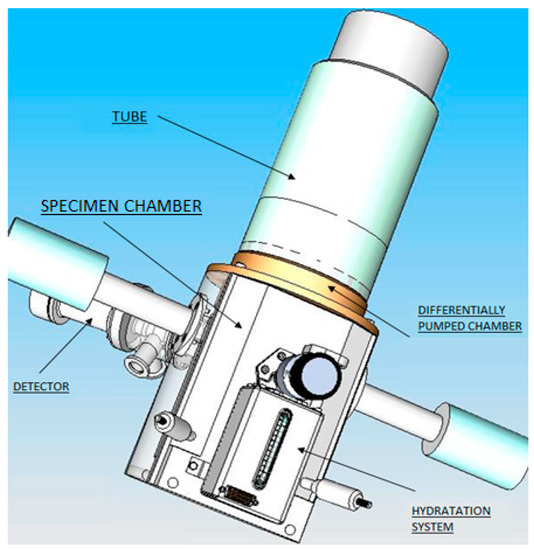 TUBE

SPECIMEN CHAMBER

DIFFERENTIALLY PUMPED CHAMBER

DETECTOR

HYDRATATION SYSTEM