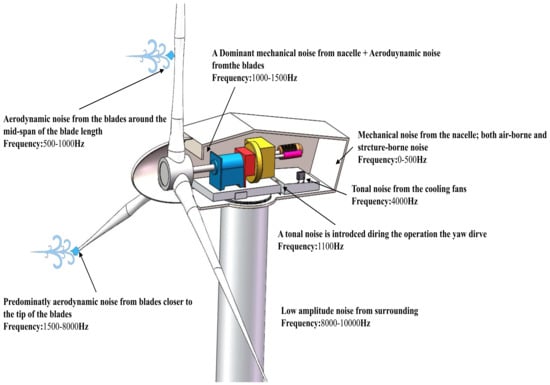 A Dominant mechanical noise from nacelle + Aeroduynamic noise fromthe blades
Frequency:1000-1500Hz

Aerodynamic noise from the blades around the mid-span of the blade length
Frequency:500-1000Hz

Mechanical noise from the nacelle; both air-borne and strcture-borne noise
Frequency:0-500Hz

Tonal noise from the cooling fans
Frequency:4000Hz

A tonal noise is introdced diring the operation the yaw dirve
Frequency:1100Hz

Predominatly aerodynamic noise from blades closer to the tip of the blades
Frequency:1500-8000Hz

Low amplitude noise from surrounding
Frequency:8000-10000Hz