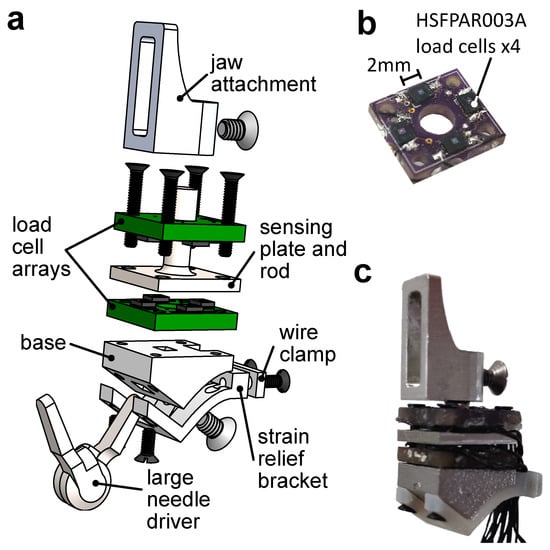 a

jaw attachment

load cell arrays

sensing plate and rod

base

wire clamp

strain relief bracket

large needle driver

b

HSFPAR003A load cells x4

2mm

c