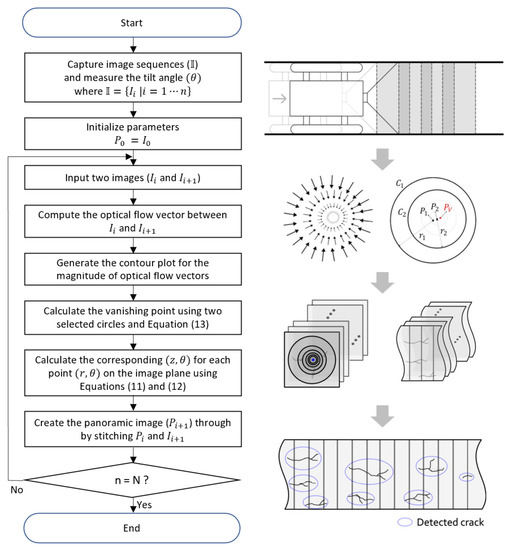 Start

Capture image sequences ($\mathbb{I}$) and measure the tilt angle ($\theta$) where $\mathbb{I} = \{I_i \mid i = 1 \cdots n\}$

Initialize parameters $P_0 = I_0$

Input two images ($I_i$ and $I_{i+1}$)

Compute the optical flow vector between $I_i$ and $I_{i+1}$

Generate the contour plot for the magnitude of optical flow vectors

Calculate the vanishing point using two selected circles and Equation (13)

Calculate the corresponding $(z, \theta)$ for each point $(r, \theta)$ on the image plane using Equations (11) and (12)

Create the panoramic image ($P_{i+1}$) through by stitching $P_i$ and $I_{i+1}$

n = N ?

No

Yes

End

$C_1$

$C_2$

$P_1$

$P_2$

$P_V$

$r_1$

$r_2$

Detected crack