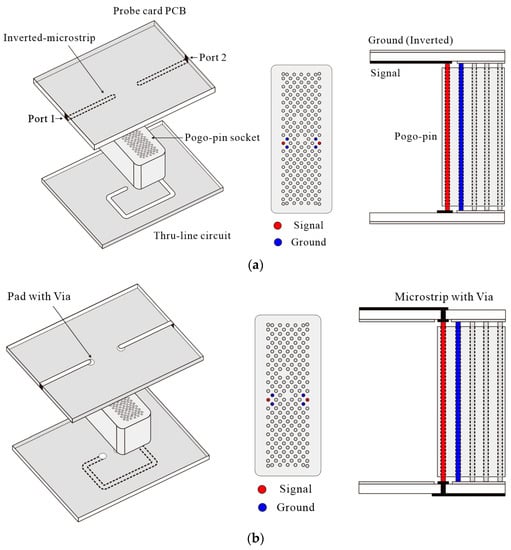 Probe card PCB
Inverted-microstrip
Port 2
Port 1
Pogo-pin socket
Thru-line circuit
Signal
Ground
Ground (Inverted)
Signal
Pogo-pin
(a)
Pad with Via
Signal
Ground
Microstrip with Via
(b)