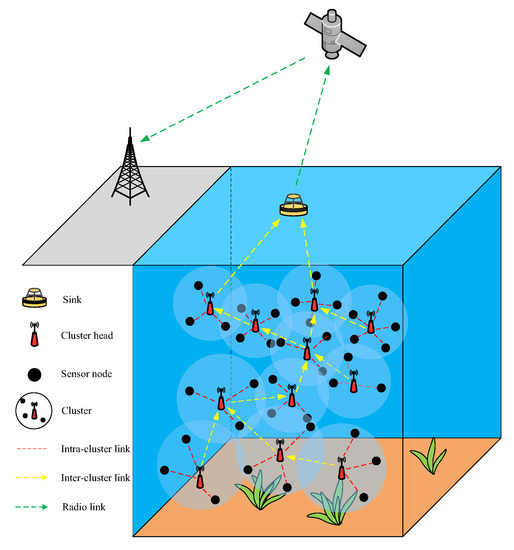 Sink
Cluster head
Sensor node
Cluster
Intra-cluster link
Inter-cluster link
Radio link