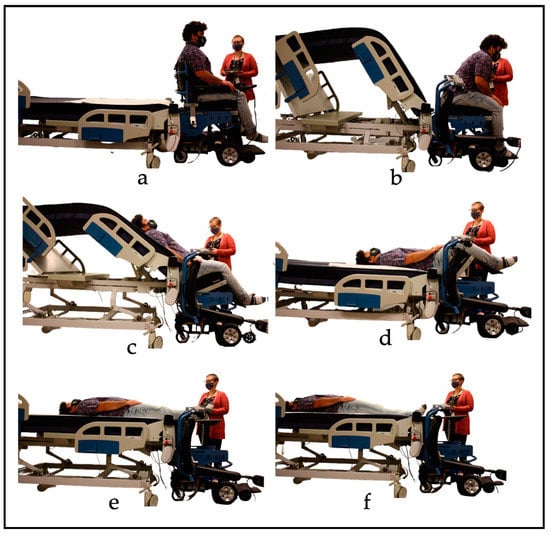 a

b

c

d

e

f