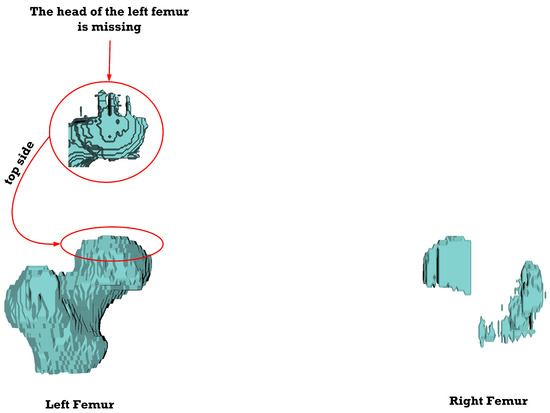 The head of the left femur is missing

top side

Left Femur

Right Femur