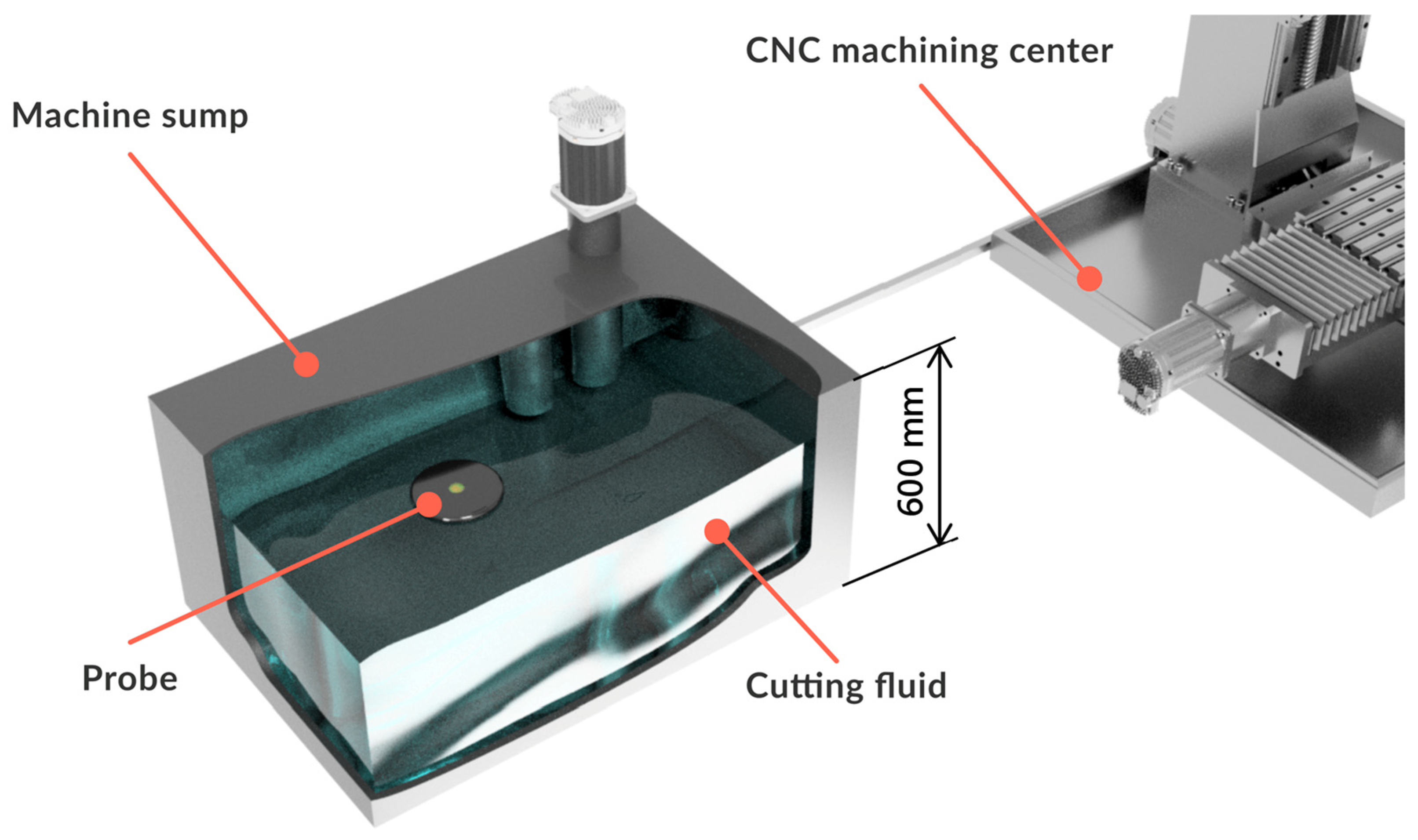 CNC machining center

Machine sump

600 mm

Probe

Cutting fluid