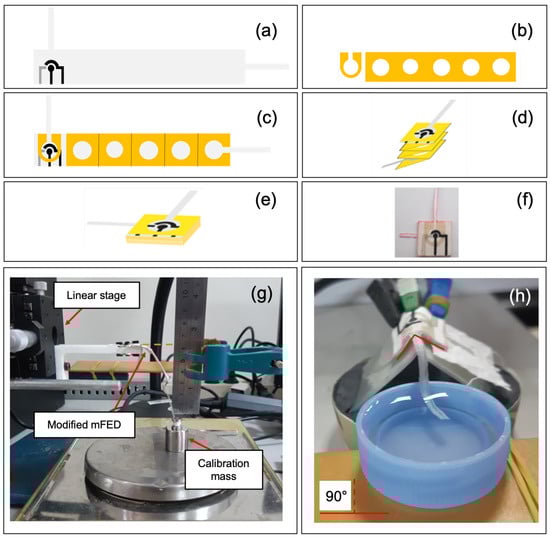 (a)

(b)

(c)

(d)

(e)

(f)

(g)

Linear stage

Modified mFED

Calibration mass

(h)

90°