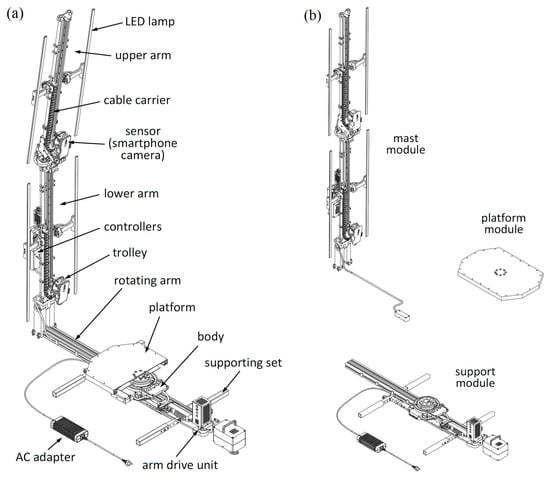 (a)

LED lamp

upper arm

cable carrier

sensor (smartphone camera)

lower arm

controllers

trolley

rotating arm

platform

body

supporting set

AC adapter

arm drive unit

(b)

mast module

platform module

support module