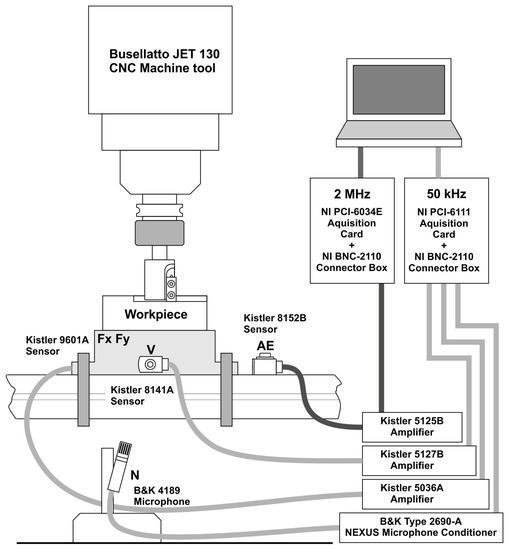 Busellatto JET 130
CNC Machine tool

2 MHz
NI PCI-6034E
Aquisition
Card
+
NI BNC-2110
Connector Box

50 kHz
NI PCI-6111
Aquisition
Card
+
NI BNC-2110
Connector Box

Workpiece

Kistler 8152B
Sensor

AE

Kistler 9601A
Sensor

Fx Fy

V

Kistler 8141A
Sensor

Kistler 5125B
Amplifier

Kistler 5127B
Amplifier

N

B&K 4189
Microphone

Kistler 5036A
Amplifier

B&K Type 2690-A
NEXUS Microphone Conditioner