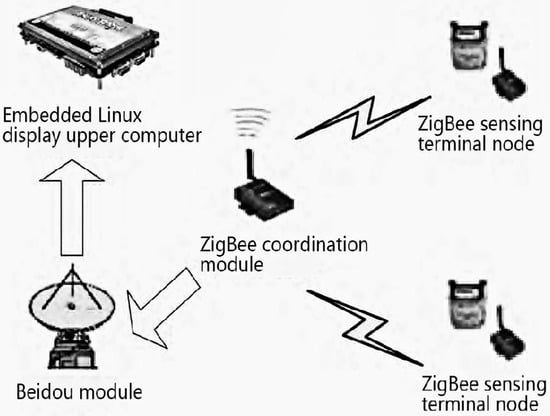 Embedded Linux display upper computer

ZigBee sensing terminal node

ZigBee coordination module

Beidou module

ZigBee sensing terminal node