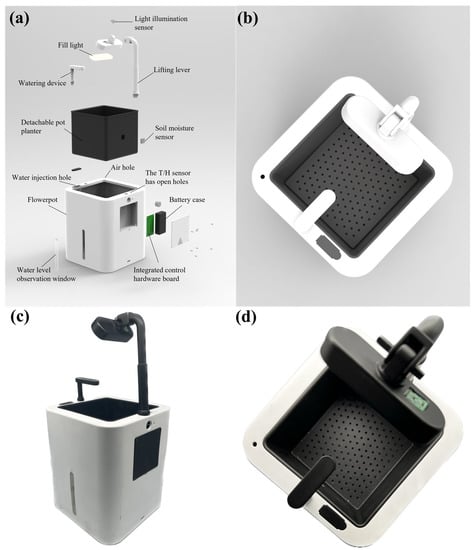 (a)

Light illumination sensor

Fill light

Lifting lever

Watering device

Detachable pot planter

Soil moisture sensor

Air hole

Water injection hole

The T/H sensor has open holes

Flowerpot

Battery case

Water level observation window

Integrated control hardware board

(b)

(c)

(d)