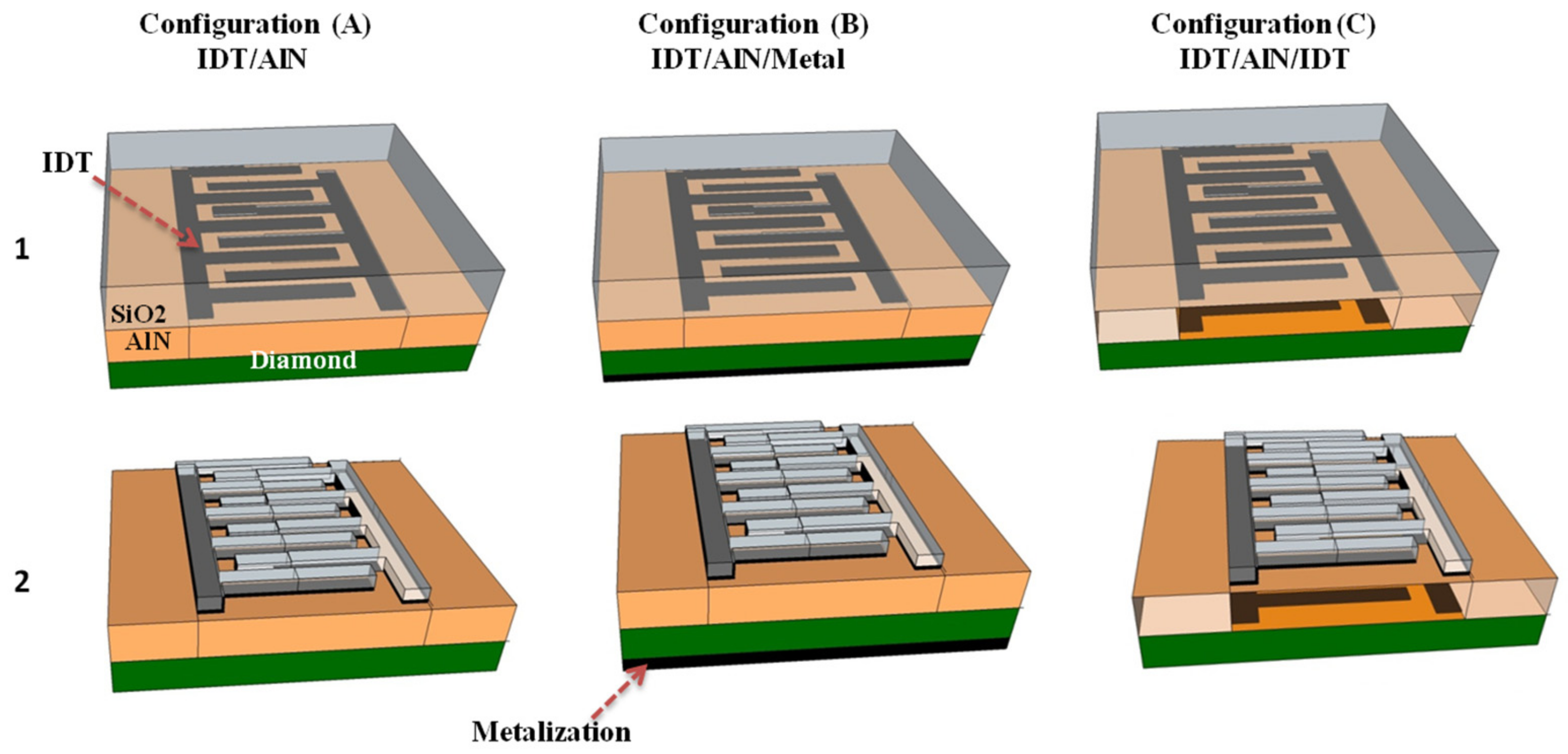 Configuration (A)
IDT/AlN

Configuration (B)
IDT/AlN/Metal

Configuration (C)
IDT/AlN/IDT

IDT

1

SiO2
AlN
Diamond

2

Metalization