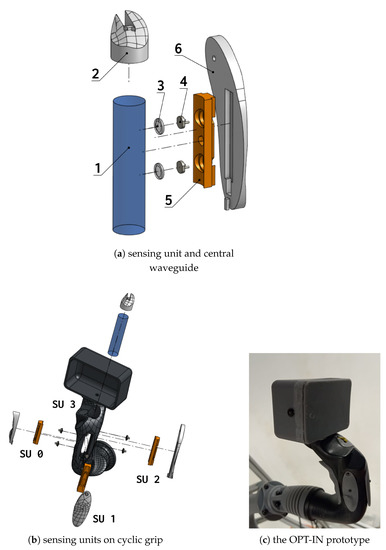 2

6

3

4

1

5

(a) sensing unit and central waveguide

SU 3

SU 0

SU 2

SU 1

(b) sensing units on cyclic grip

(c) the OPT-IN prototype