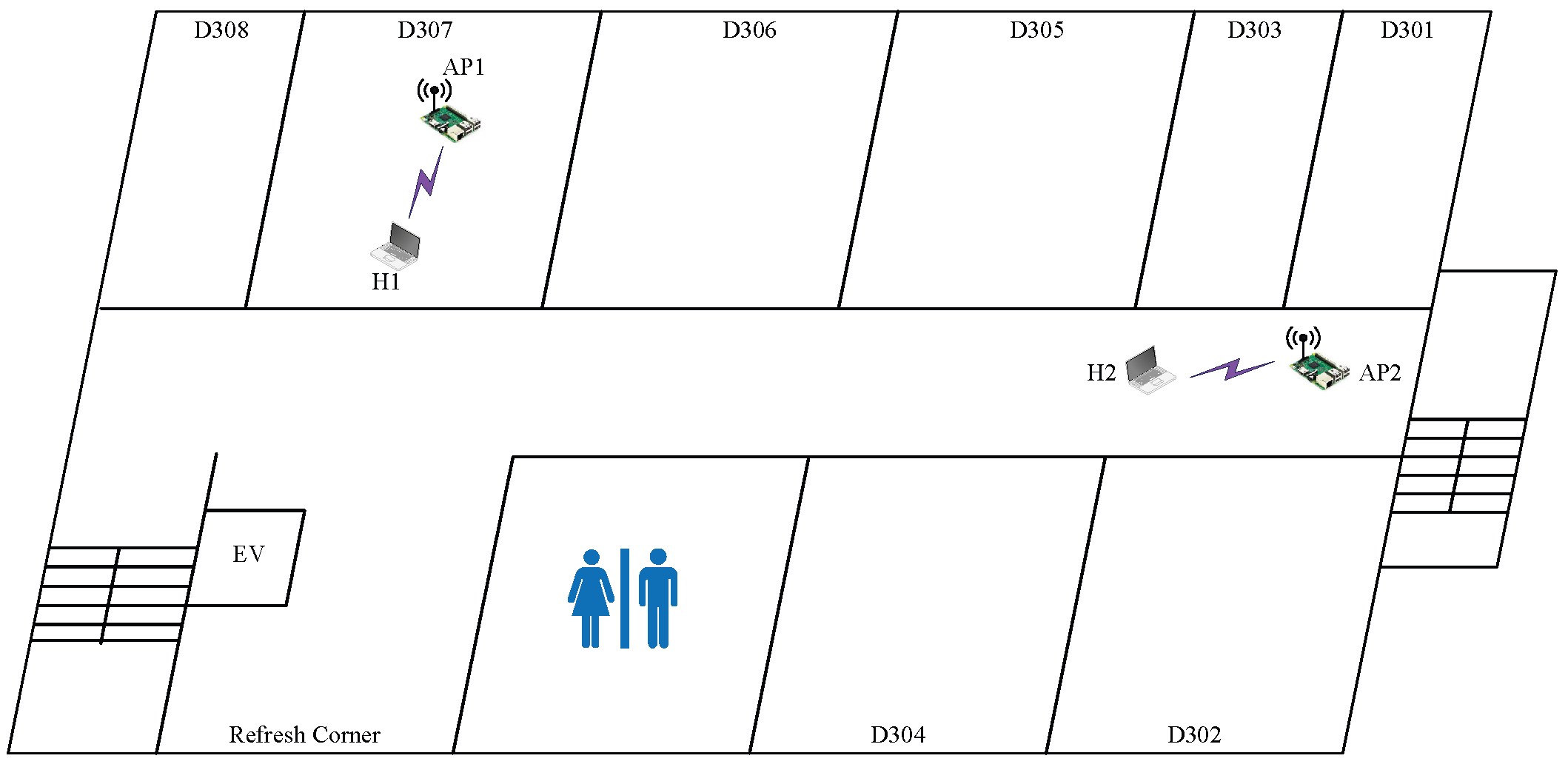 D308
D307
D306
D305
D303
D301
AP1
H1
H2
AP2
EV
Refresh Corner
D304
D302