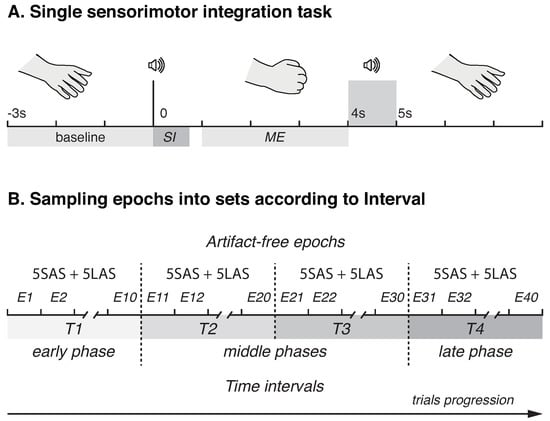 A. Single sensorimotor integration task

-3s
0
4s
5s
baseline
SI
ME

B. Sampling epochs into sets according to Interval

Artifact-free epochs

5SAS + 5LAS
5SAS + 5LAS
5SAS + 5LAS
5SAS + 5LAS

E1 E2 E10 E11 E12 E20 E21 E22 E30 E31 E32 E40

T1
T2
T3
T4

early phase
middle phases
late phase

Time intervals

trials progression