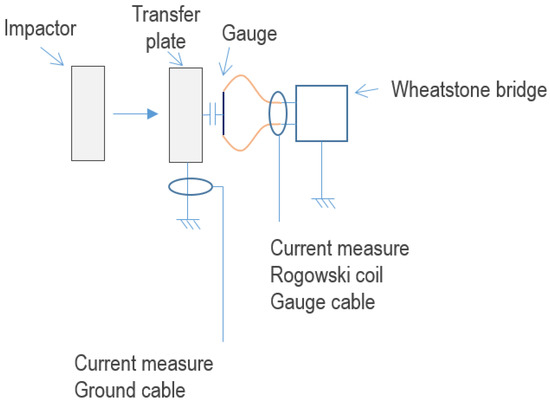 Impactor

Transfer plate

Gauge

Wheatstone bridge

Current measure
Rogowski coil
Gauge cable

Current measure
Ground cable