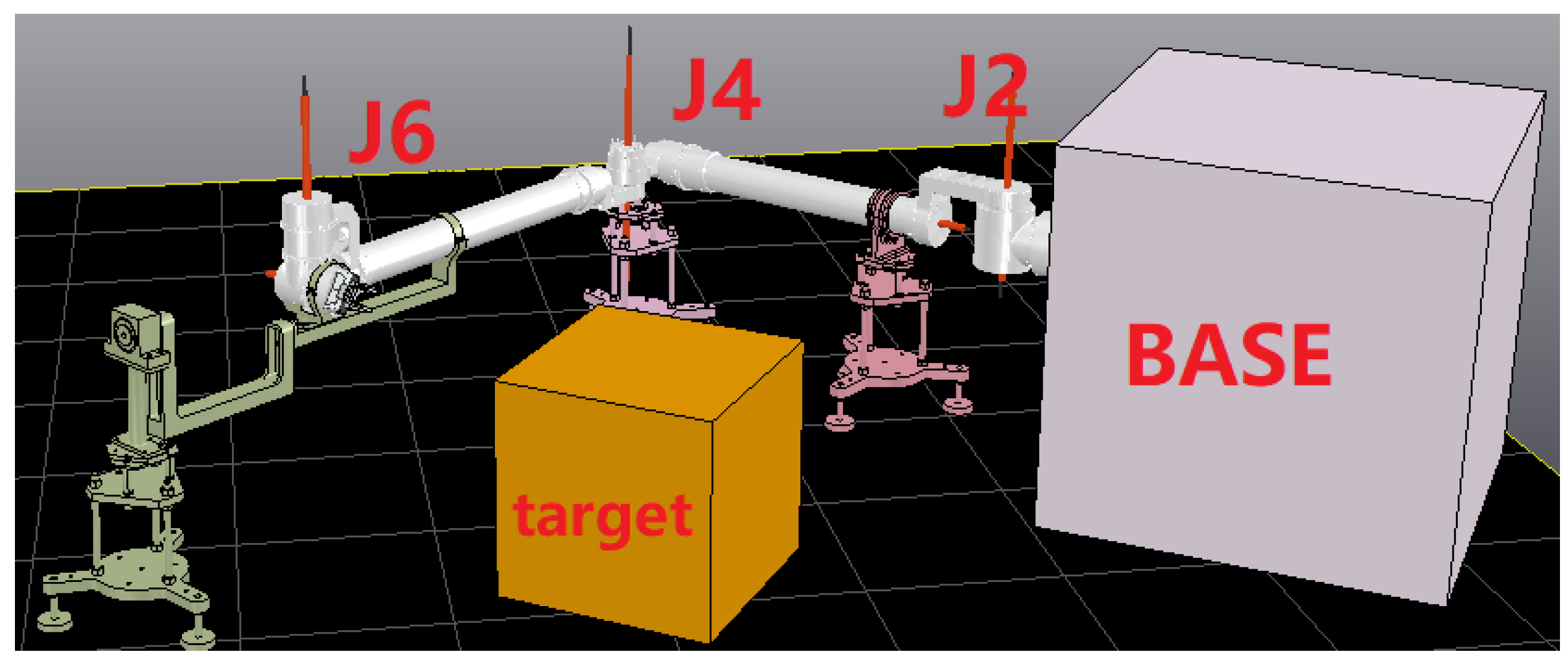 J6
J4
J2
BASE
target