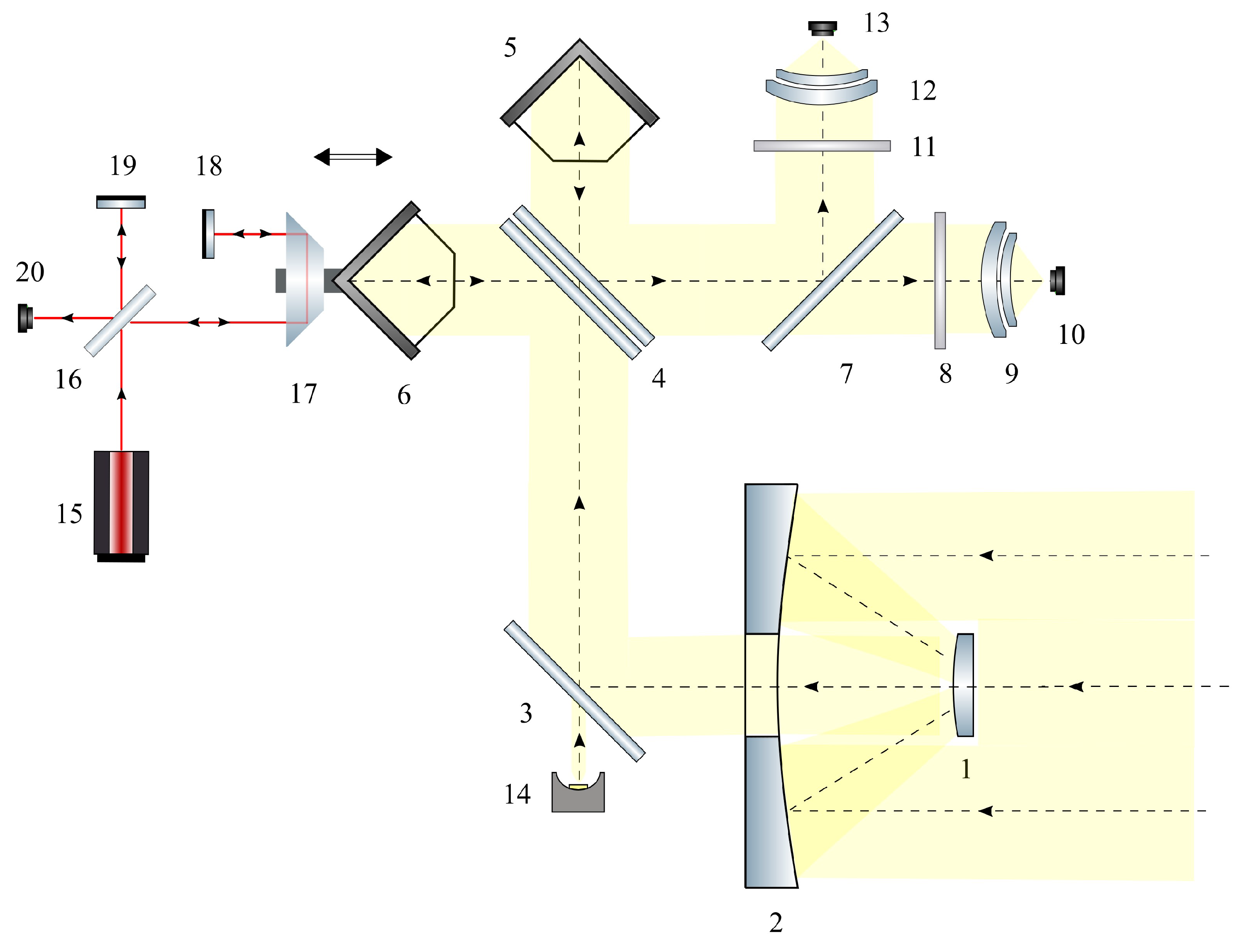 13
5
12
11
19
18
20
10
16
17
6
4
7
8
9
15
3
1
14
2