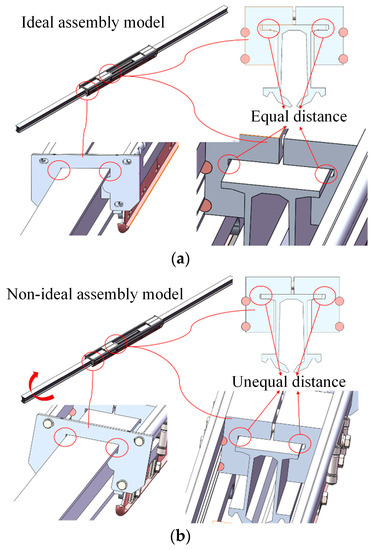 Ideal assembly model

Equal distance

(a)

Non-ideal assembly model

Unequal distance

(b)