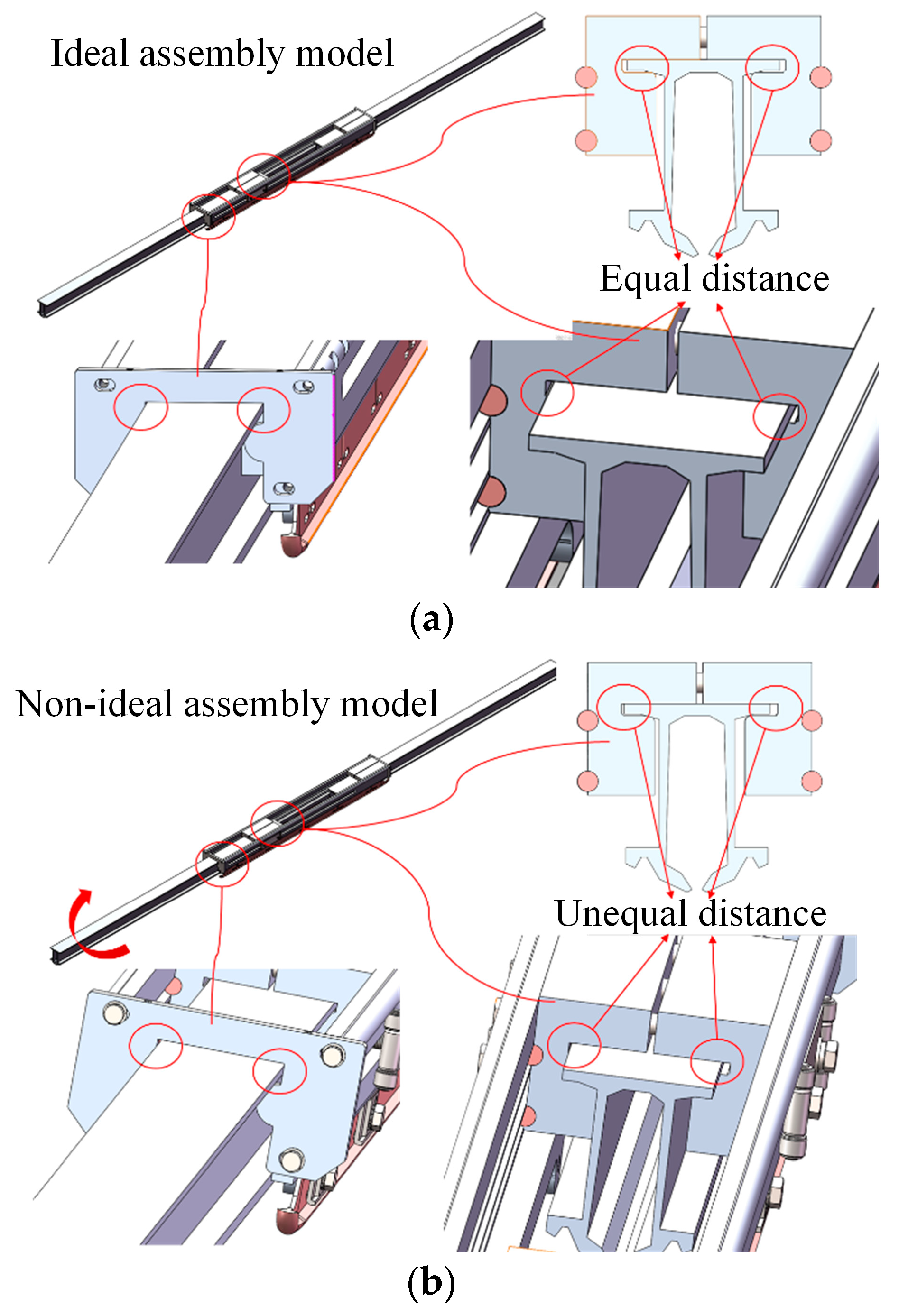 Ideal assembly model

Equal distance

(a)

Non-ideal assembly model

Unequal distance

(b)