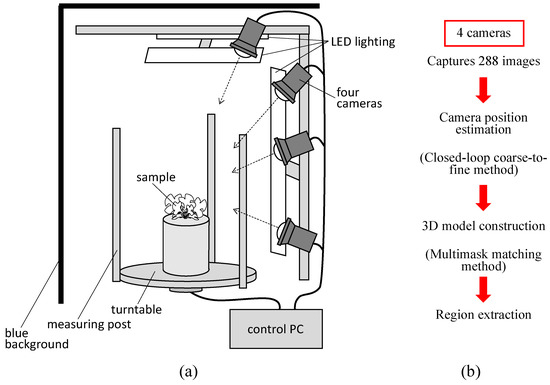 LED lighting

four cameras

sample

turntable

measuring post

blue background

control PC

(a)

4 cameras

Captures 288 images

Camera position estimation

(Closed-loop coarse-to-fine method)

3D model construction

(Multimask matching method)

Region extraction

(b)