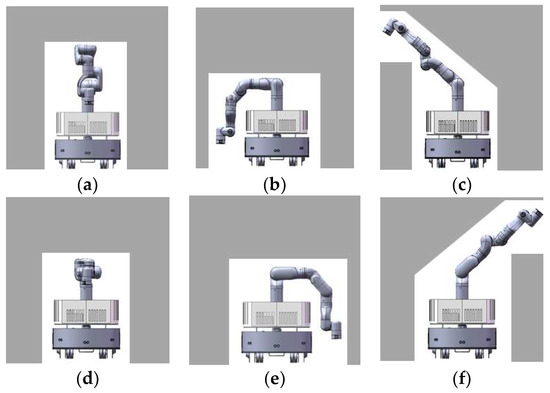 (a)
(b)
(c)
(d)
(e)
(f)