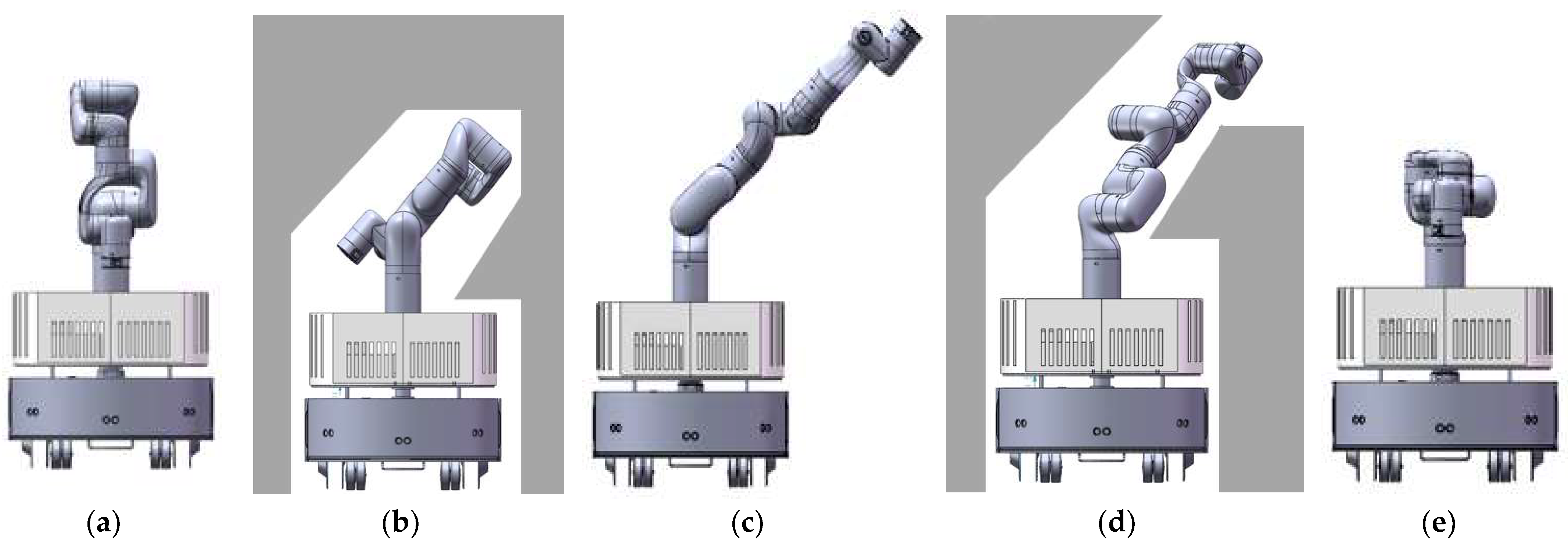 (a)

(b)

(c)

(d)

(e)