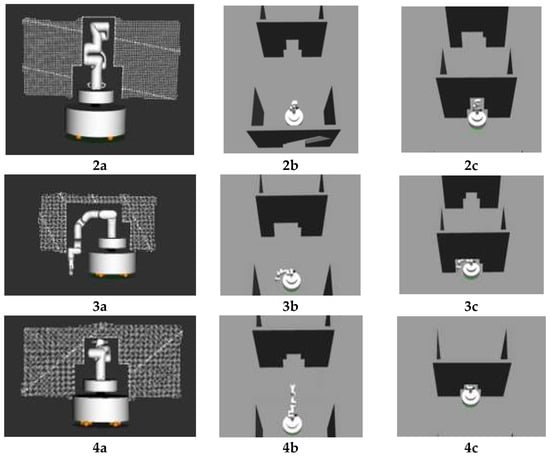 2a 2b 2c

3a 3b 3c

4a 4b 4c