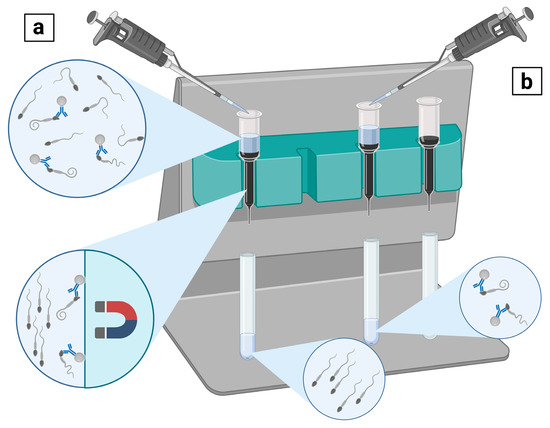 a

b