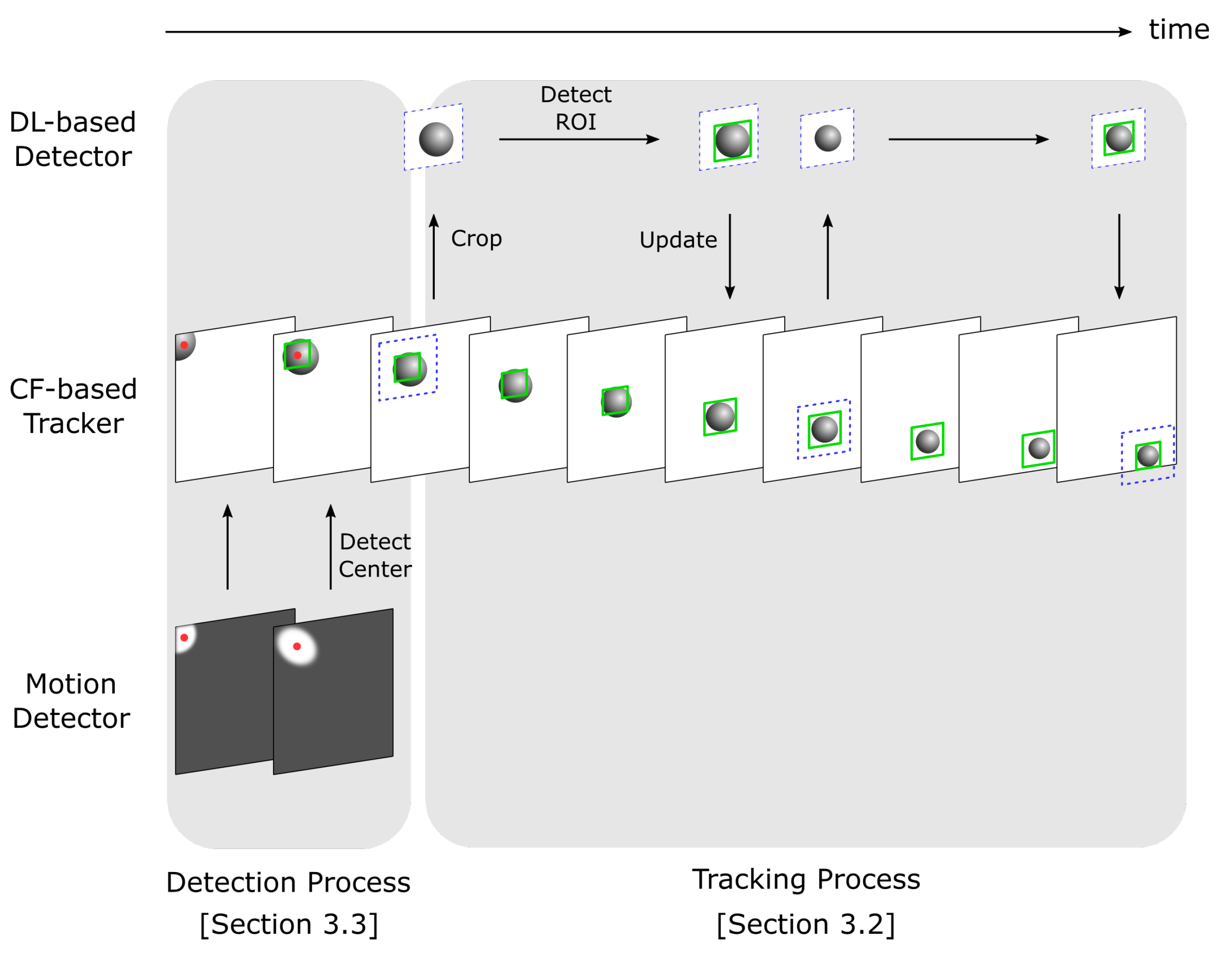 time

DL-based Detector

Detect ROI

Crop

Update

CF-based Tracker

Detect Center

Motion Detector

Detection Process [Section 3.3]

Tracking Process [Section 3.2]