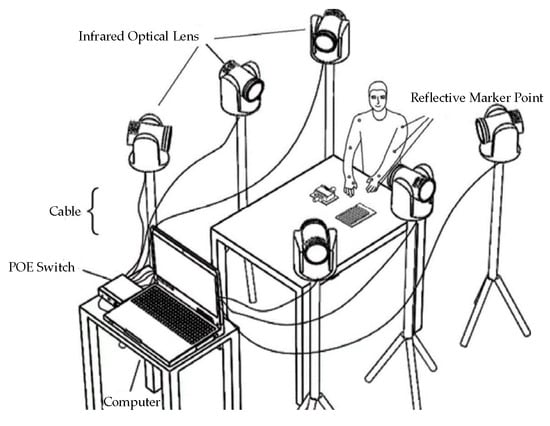 Infrared Optical Lens

Reflective Marker Point

Cable

POE Switch

Computer