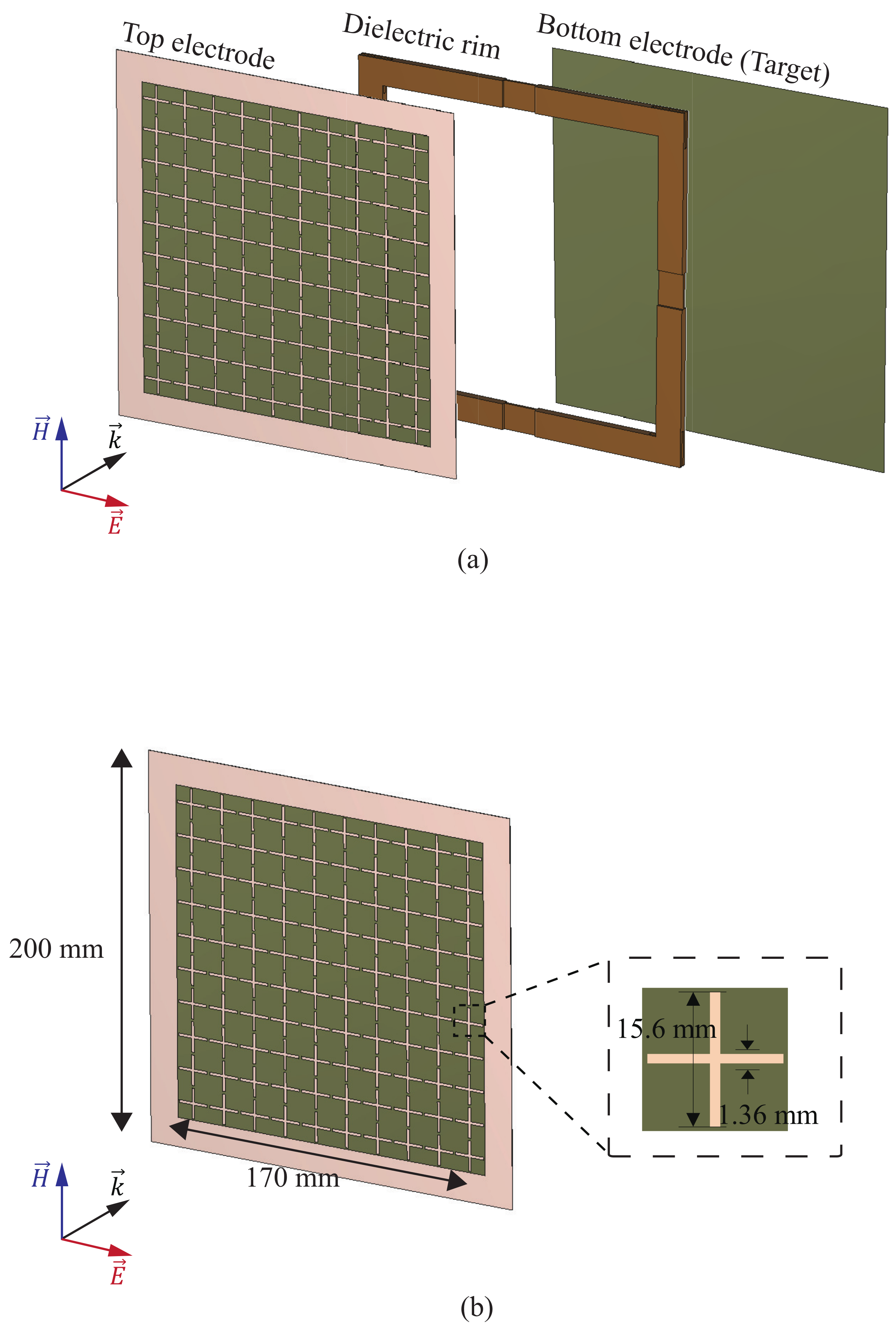 Top electrode
Dielectric rim
Bottom electrode (Target)

$\vec{H}$
$\vec{k}$
$\vec{E}$

(a)

200 mm
170 mm
15.6 mm
1.36 mm

$\vec{H}$
$\vec{k}$
$\vec{E}$

(b)