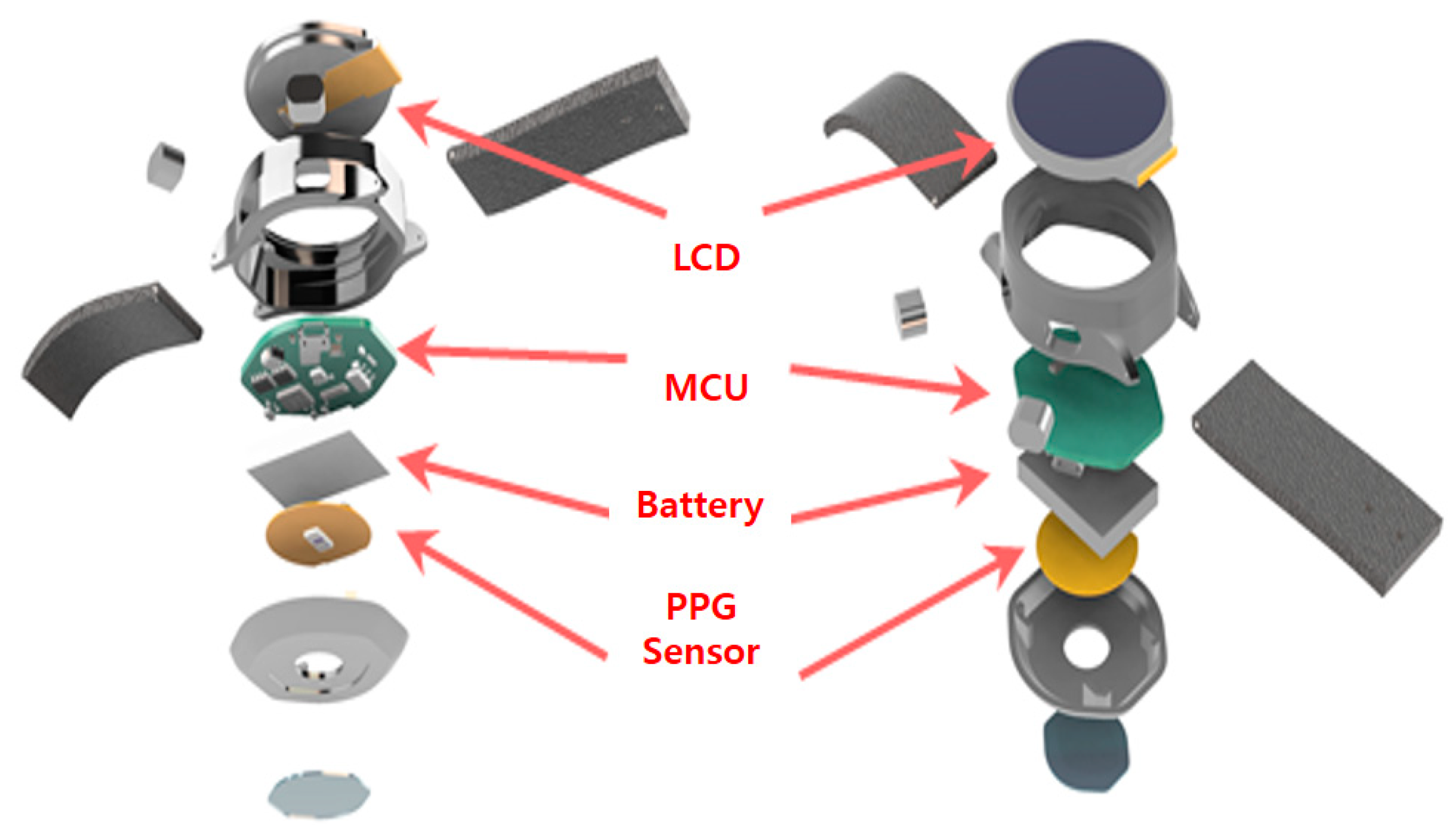 LCD

MCU

Battery

PPG
Sensor