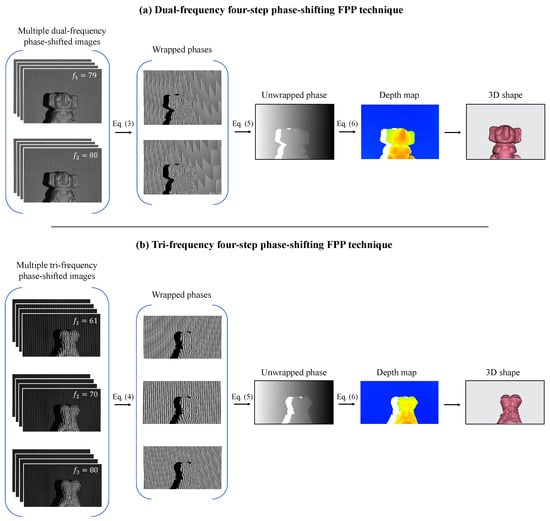 (a) Dual-frequency four-step phase-shifting FPP technique

Multiple dual-frequency phase-shifted images

$f_1 = 79$

$f_2 = 80$

Eq. (3)

Wrapped phases

Eq. (5)

Unwrapped phase

Eq. (6)

Depth map

3D shape

(b) Tri-frequency four-step phase-shifting FPP technique

Multiple tri-frequency phase-shifted images

$f_1 = 61$

$f_2 = 70$

$f_3 = 80$

Eq. (4)

Wrapped phases

Eq. (5)

Unwrapped phase

Eq. (6)

Depth map

3D shape